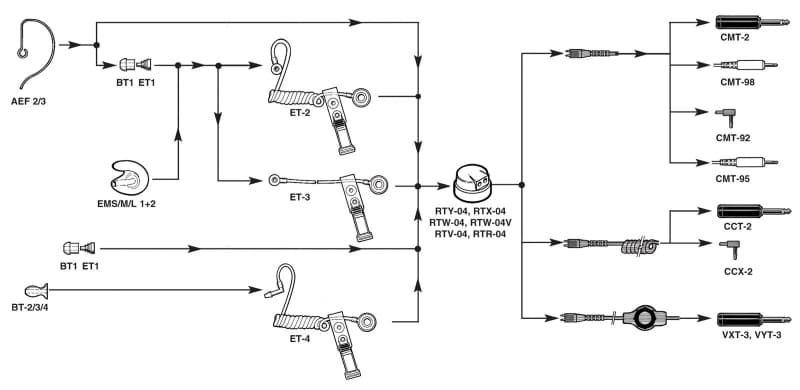 AEF 2/3

BT1 ET1

ET-2

EMS/M/L 1+2

ET-3

BT1 ET1

BT-2/3/4

ET-4

RTY-04, RTX-04
RTW-04, RTW-04V
RTV-04, RTR-04

CMT-2

CMT-98

CMT-92

CMT-95

CCT-2

CCX-2

VXT-3, VYT-3